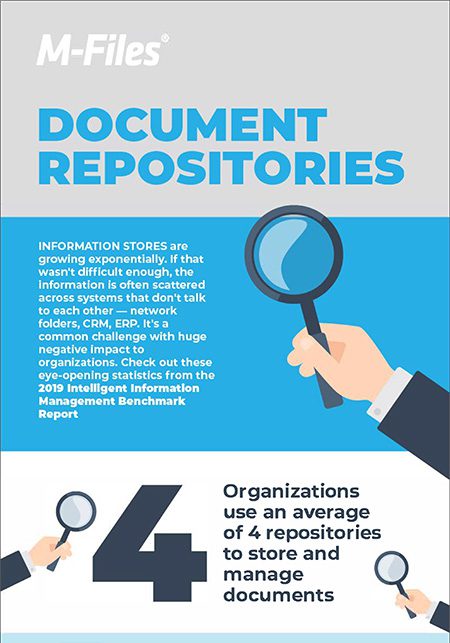 M-Files®

DOCUMENT REPOSITORIES

INFORMATION STORES are growing exponentially. If that wasn't difficult enough, the information is often scattered across systems that don't talk to each other — network folders, CRM, ERP. It's a common challenge with huge negative impact to organizations. Check out these eye-opening statistics from the 2019 Intelligent Information Management Benchmark Report

4

Organizations use an average of 4 repositories to store and manage documents